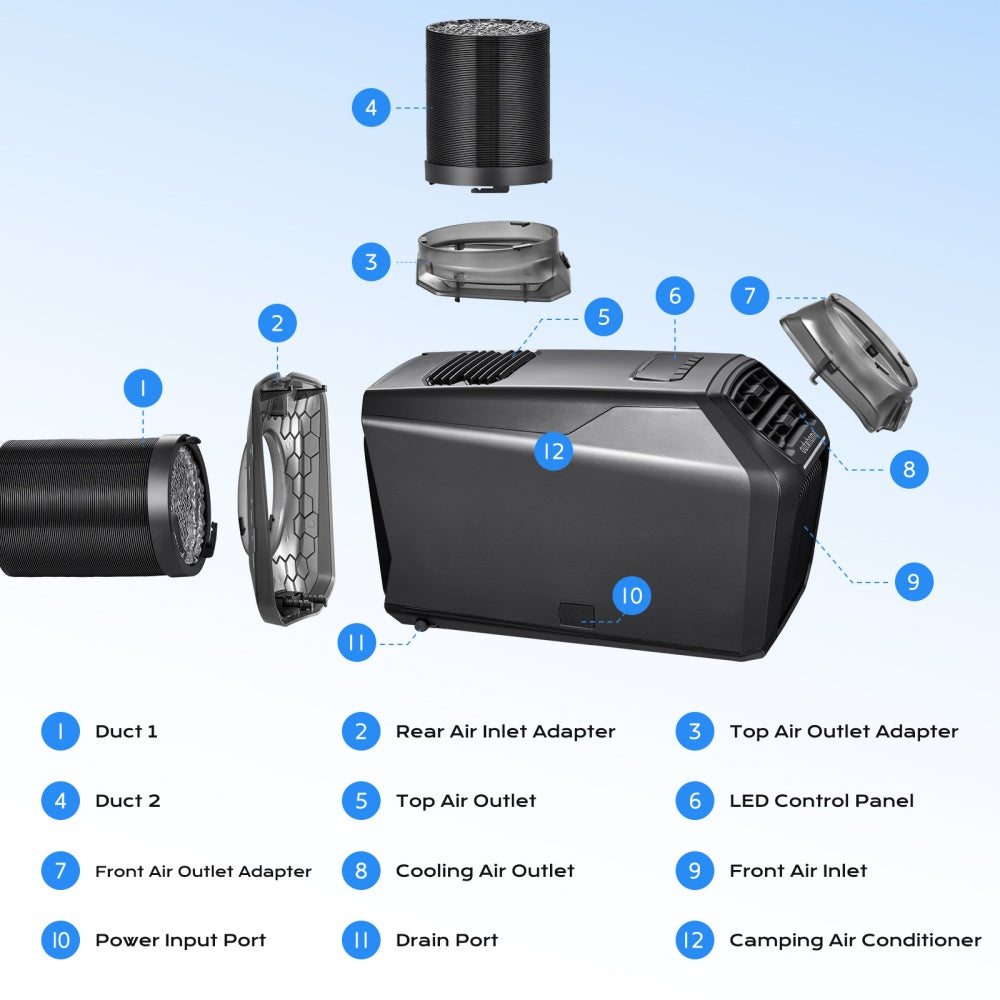 4
3
2
5
6
7
1
12
8
9
10
11

1 Duct 1
2 Rear Air Inlet Adapter
3 Top Air Outlet Adapter
4 Duct 2
5 Top Air Outlet
6 LED Control Panel
7 Front Air Outlet Adapter
8 Cooling Air Outlet
9 Front Air Inlet
10 Power Input Port
11 Drain Port
12 Camping Air Conditioner